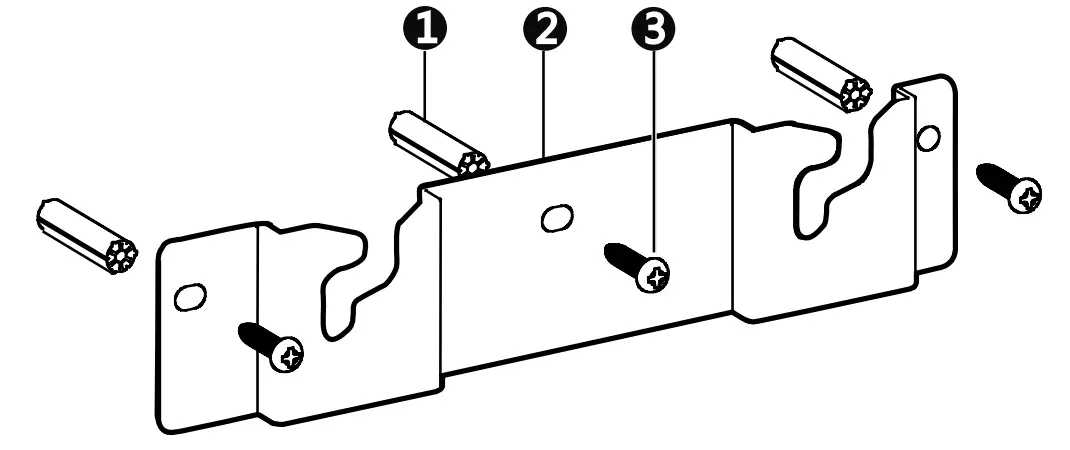 1
2
3