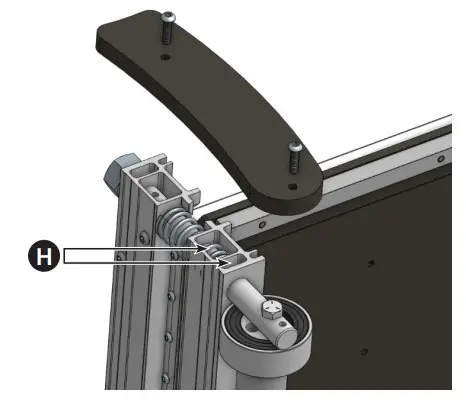 H