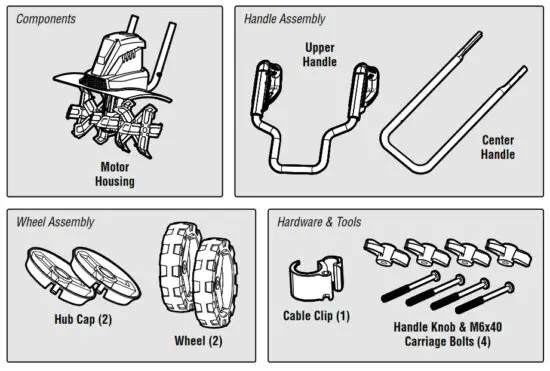 Components

Motor Housing

Handle Assembly

Upper Handle

Center Handle

Wheel Assembly

Hub Cap (2)

Wheel (2)

Hardware & Tools

Cable Clip (1)

Handle Knob & M6x40 Carriage Bolts (4)