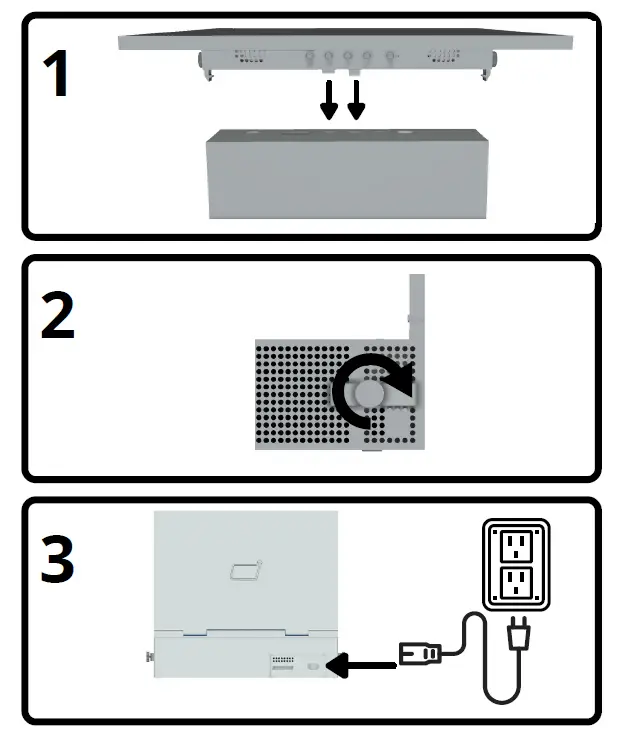 1

2

3