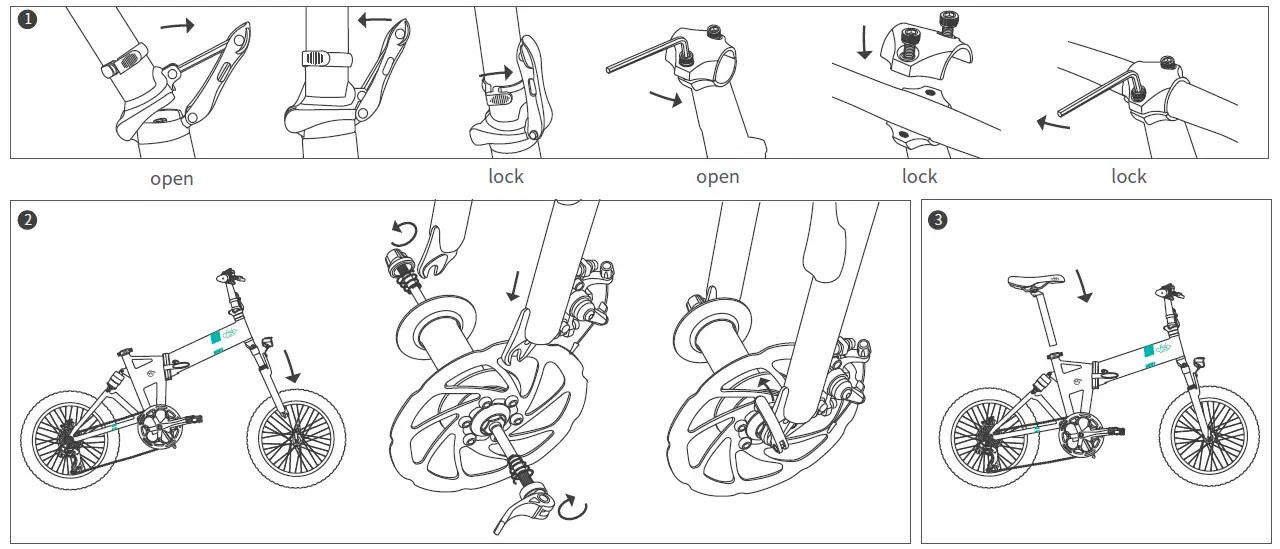 1

open

lock

open

lock

lock

2

3