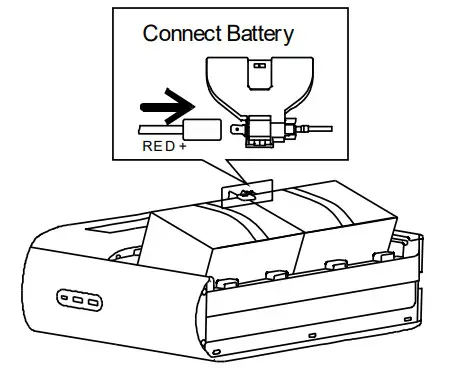 Connect Battery

RED +