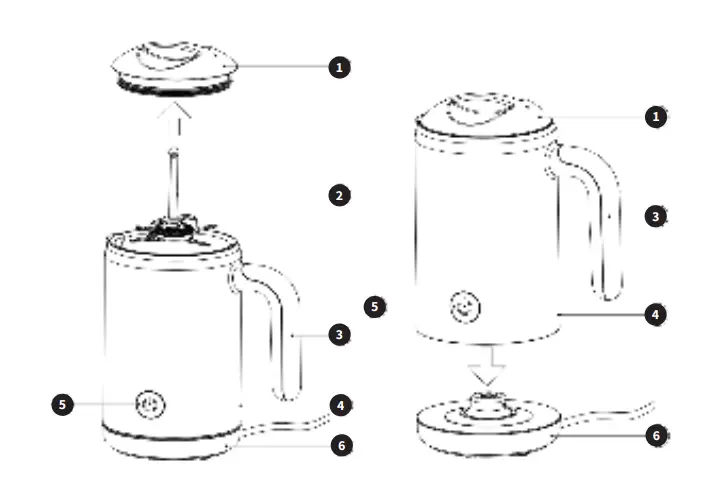 1
2
3
5
4
6
1
3
5
4
6