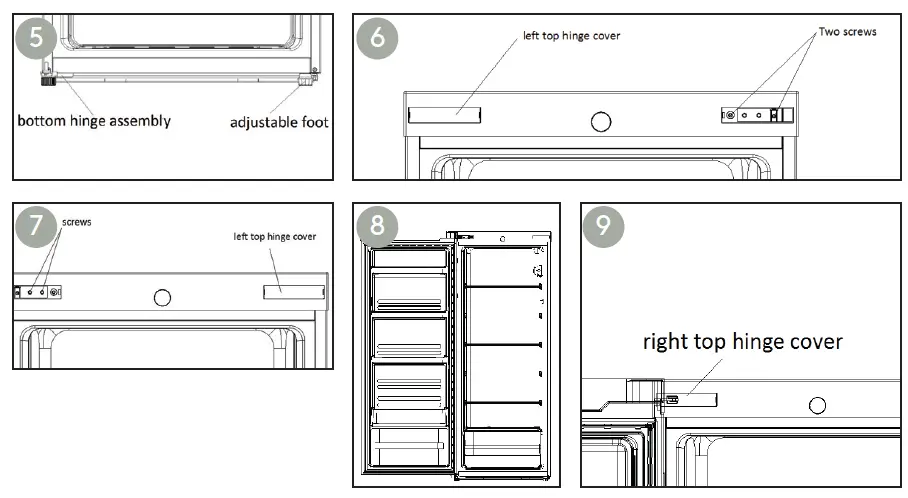 5
bottom hinge assembly
adjustable foot

6
left top hinge cover
Two screws

7
screws
left top hinge cover

8

9
right top hinge cover