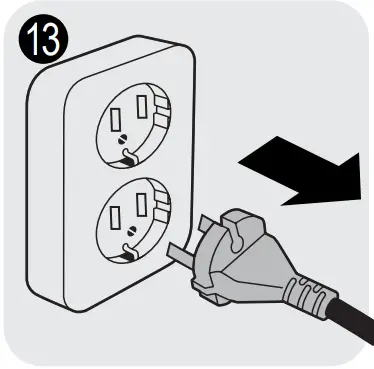 13