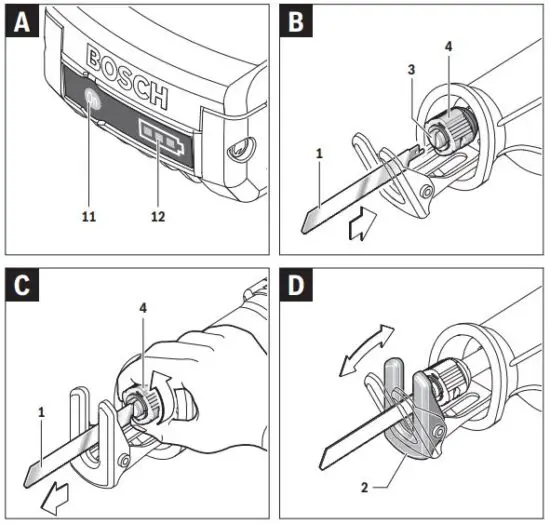 A
BOSCH
11
12

B
4
3
1

C
4
1

D
2