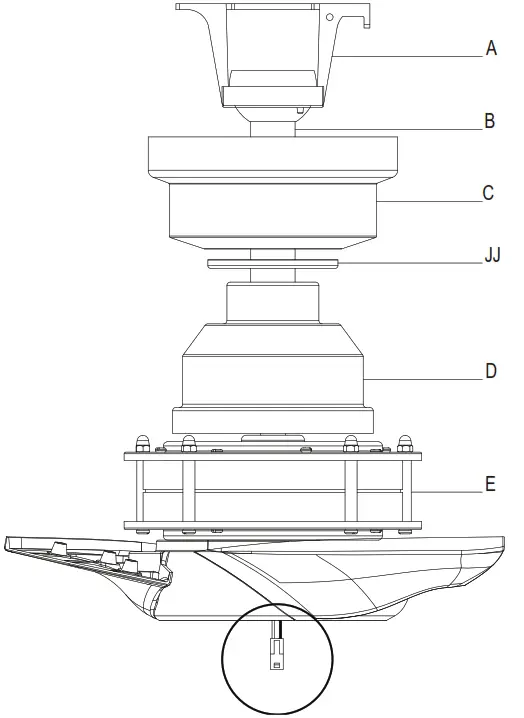 A
B
C
JJ
D
E