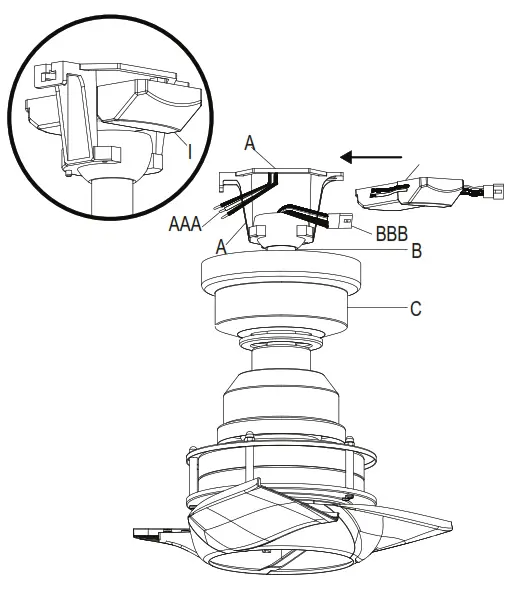 I
A
AAA
A
BBB
B
C