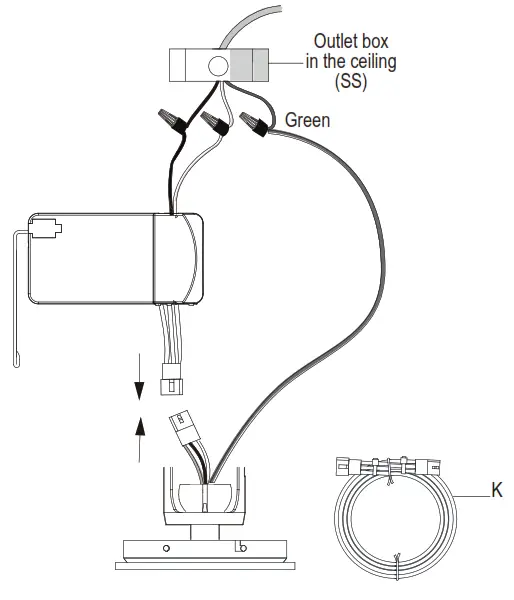 Outlet box in the ceiling (SS)

Green

K