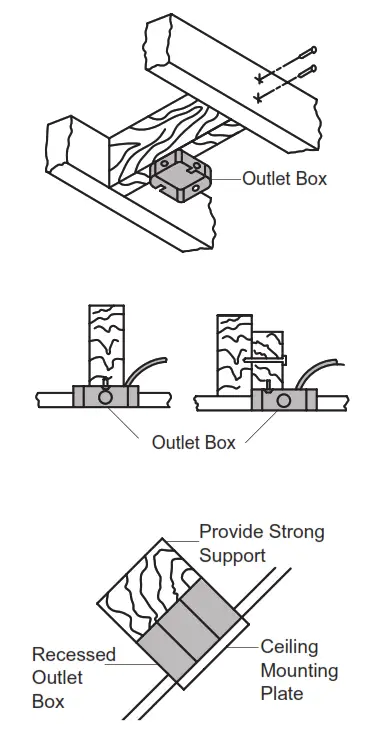 Outlet Box

Outlet Box

Provide Strong Support

Recessed Outlet Box

Ceiling Mounting Plate