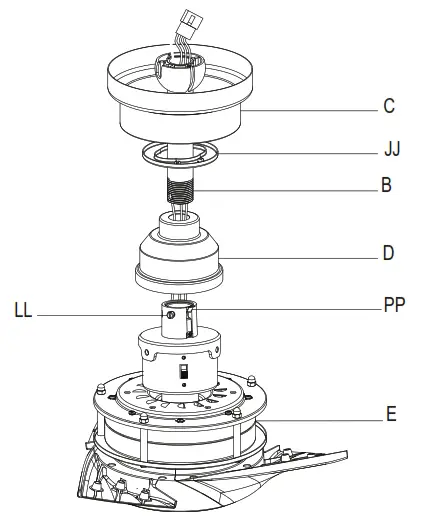 C
JJ
B
D
LL
PP
E