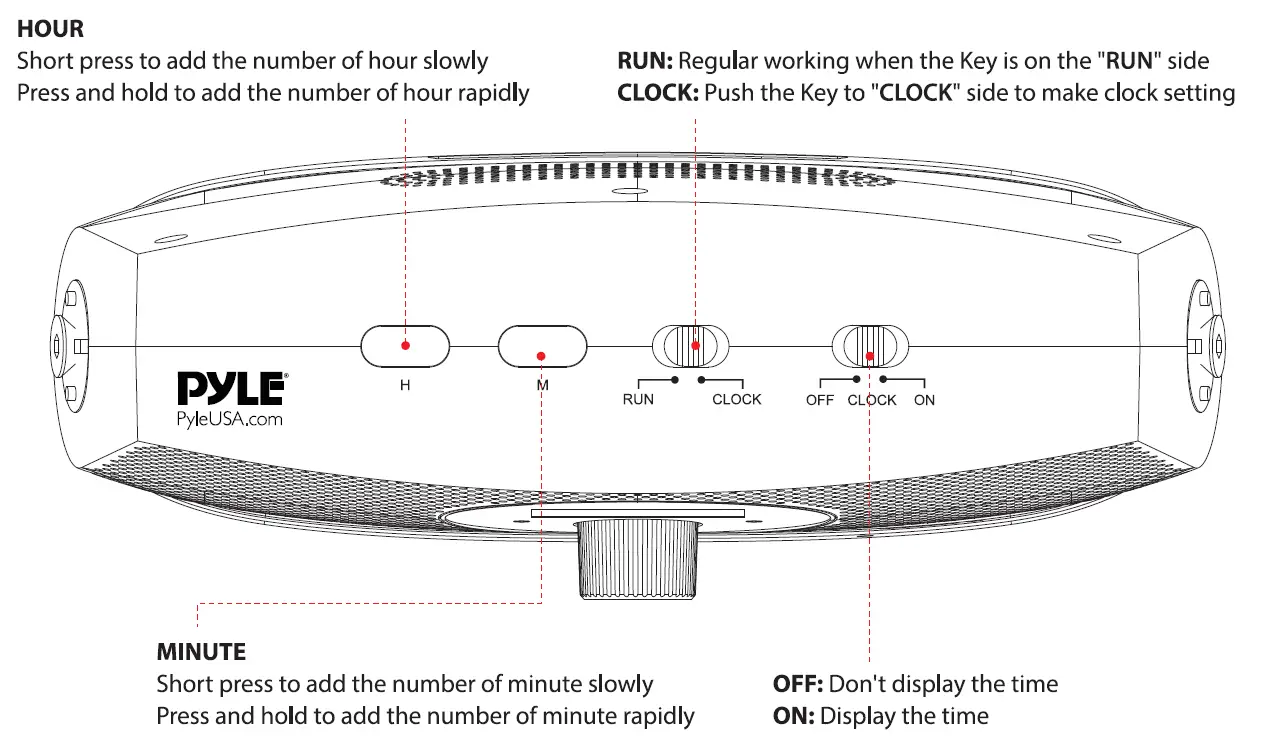 HOUR
Short press to add the number of hour slowly
Press and hold to add the number of hour rapidly

RUN: Regular working when the Key is on the "RUN" side
CLOCK: Push the Key to "CLOCK" side to make clock setting

PYLE
PyleUSA.com

H

M

RUN CLOCK

OFF CLOCK ON

MINUTE
Short press to add the number of minute slowly
Press and hold to add the number of minute rapidly

OFF: Don't display the time
ON: Display the time