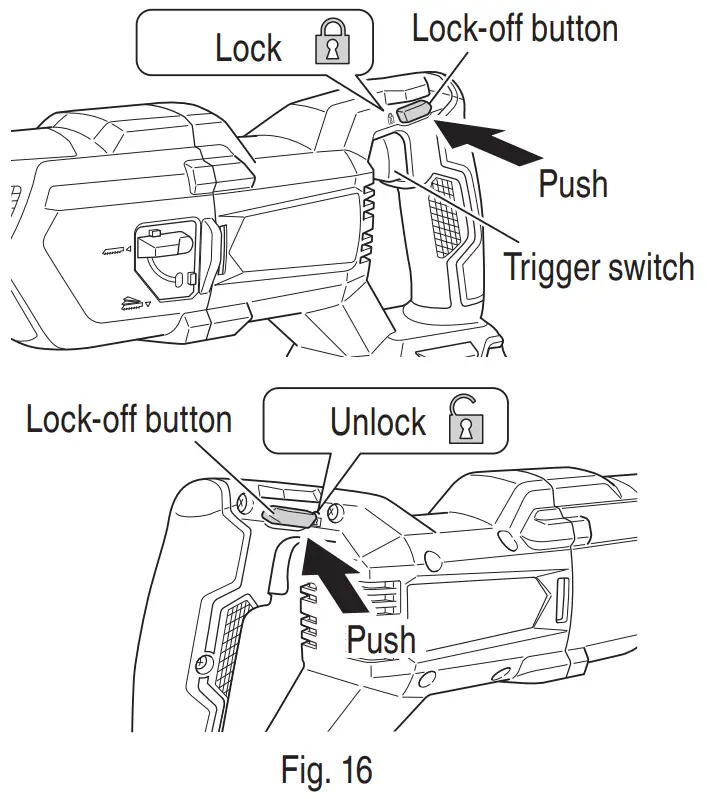 Lock
Lock-off button
Push
Trigger switch

Lock-off button
Unlock
Push

Fig. 16