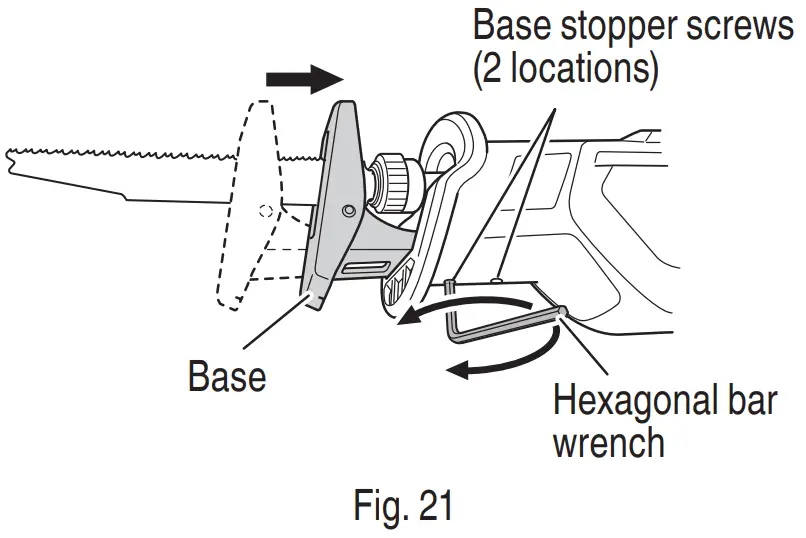 Base stopper screws
(2 locations)

Base

Hexagonal bar
wrench

Fig. 21