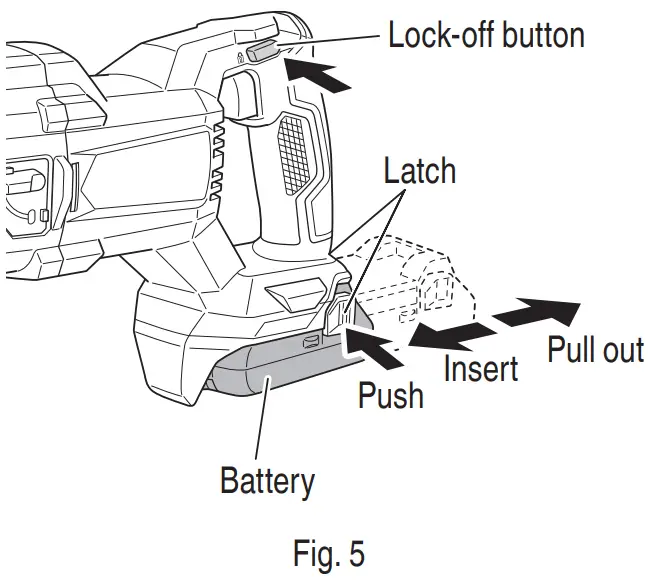 Lock-off button

Latch

Pull out

Insert

Push

Battery

Fig. 5