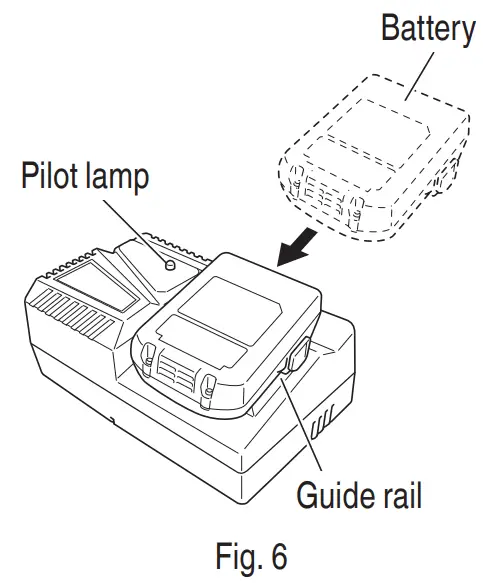 Battery

Pilot lamp

Guide rail

Fig. 6