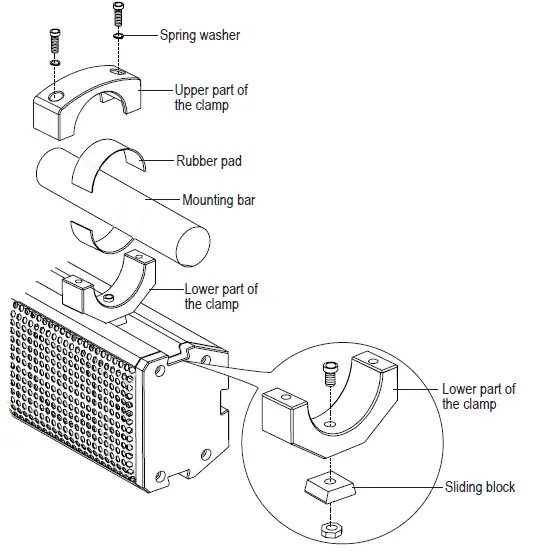 Spring washer

Upper part of the clamp

Rubber pad

Mounting bar

Lower part of the clamp

Lower part of the clamp

Sliding block