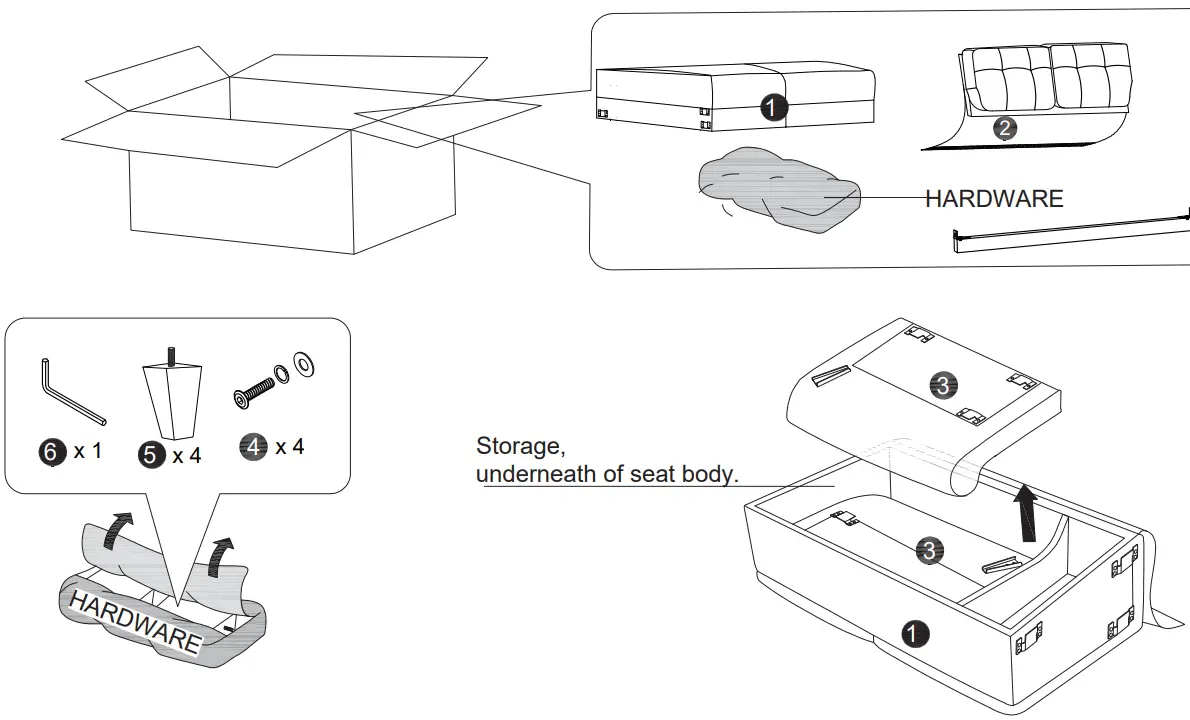 1

2

HARDWARE

6 x 1

5 x 4

4 x 4

HARDWARE

Storage, underneath of seat body.

3

3

1