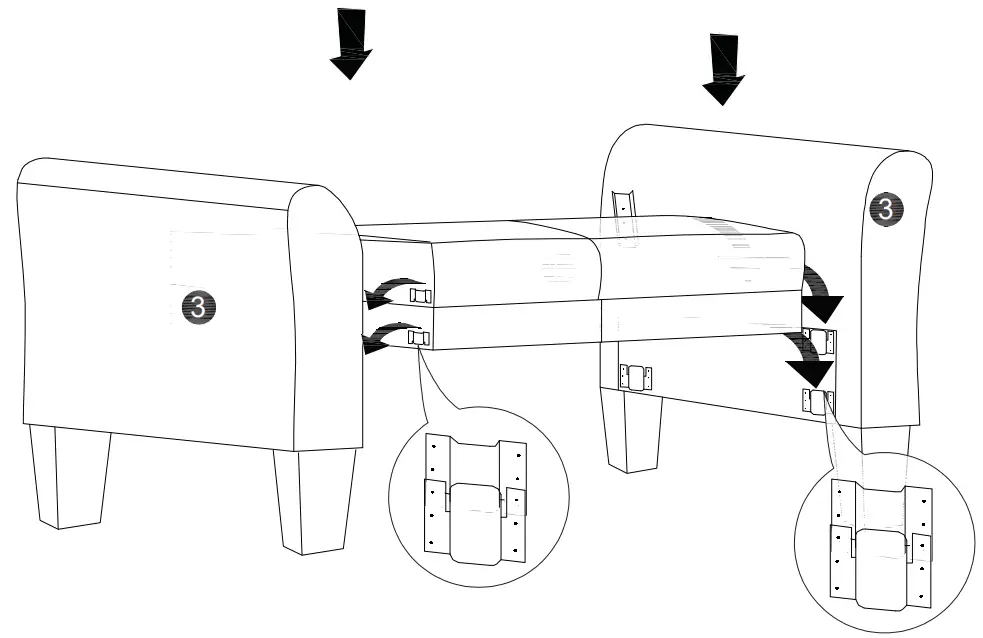 3

3