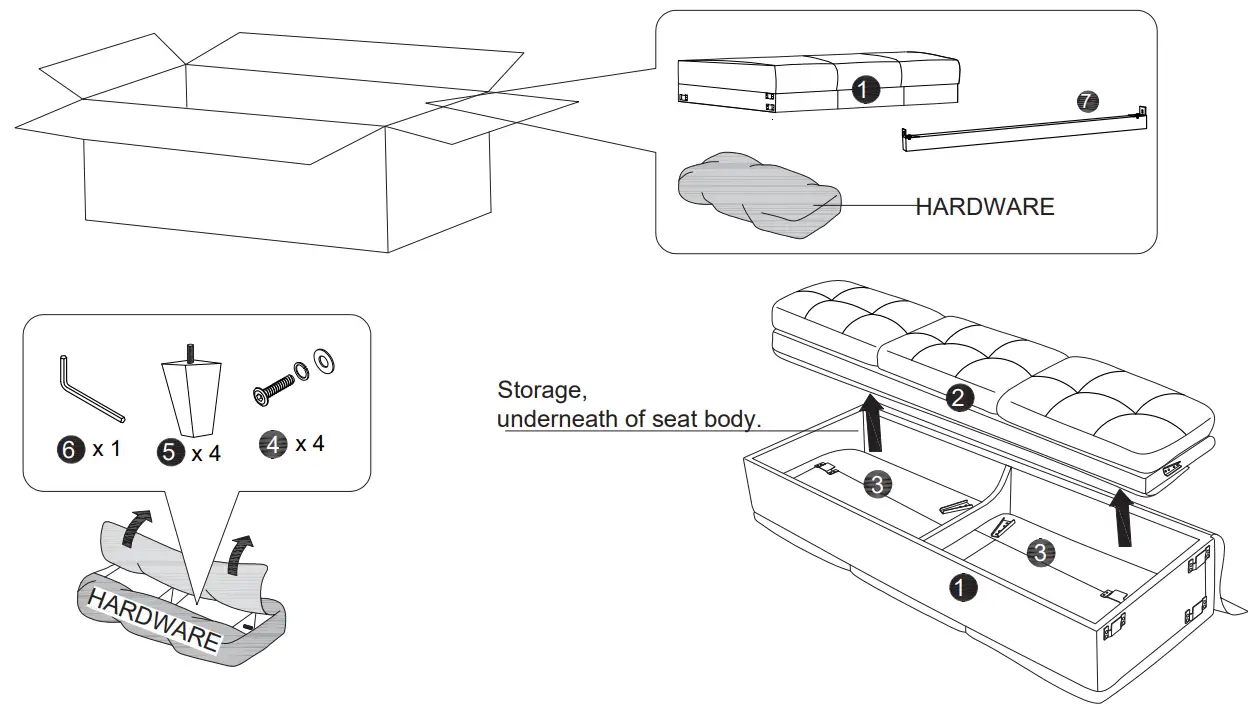 1
7
HARDWARE

6 x 1
5 x 4
4 x 4

HARDWARE

Storage,
underneath of seat body.

2
3
3
1