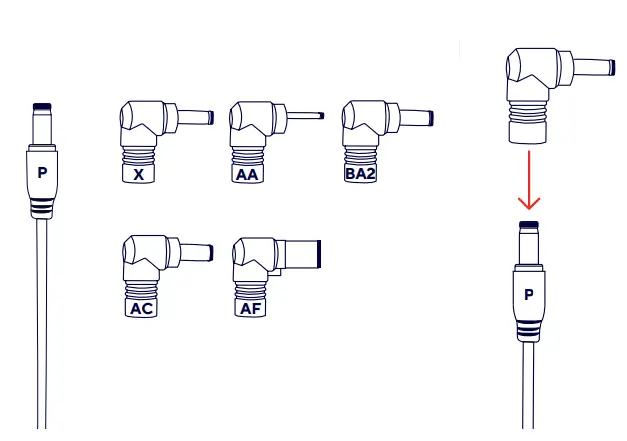 P

X

AA

BA2

AC

AF

P