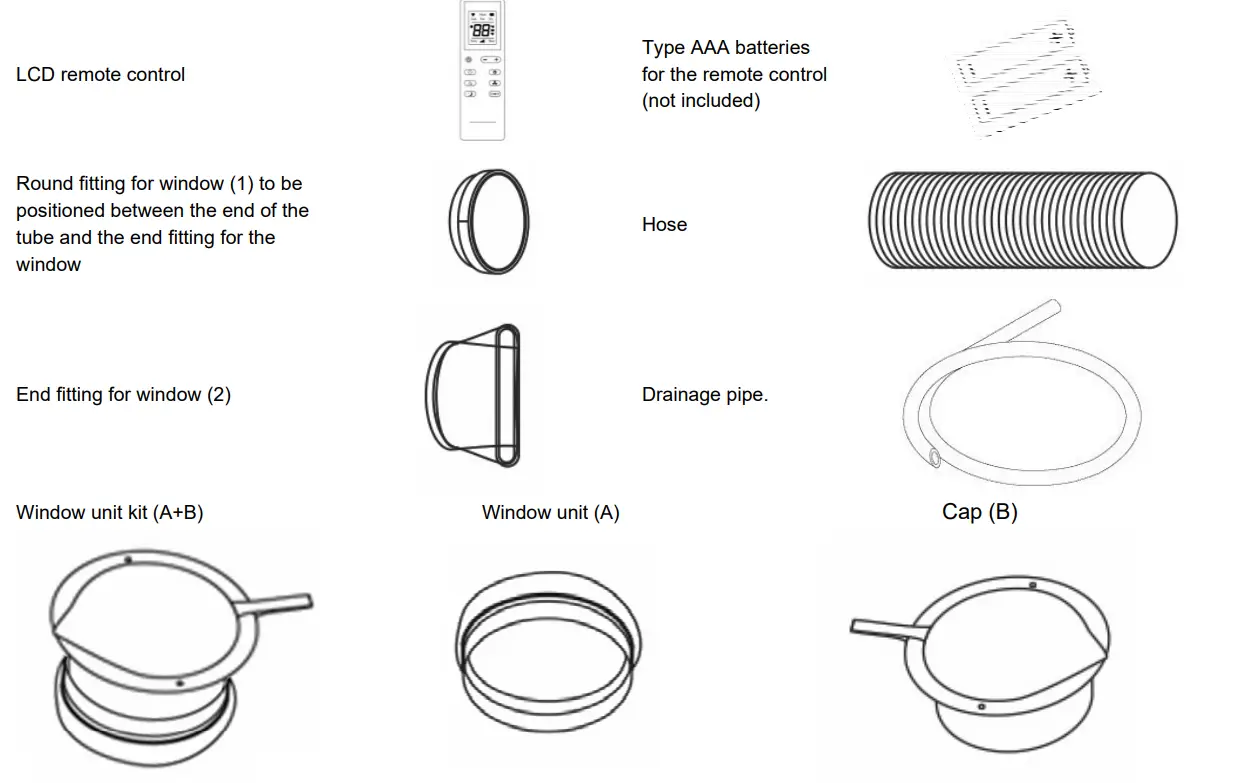 LCD remote control

Type AAA batteries for the remote control (not included)

Round fitting for window (1) to be positioned between the end of the tube and the end fitting for the window

Hose

End fitting for window (2)

Drainage pipe.

Window unit kit (A+B)

Window unit (A)

Cap (B)