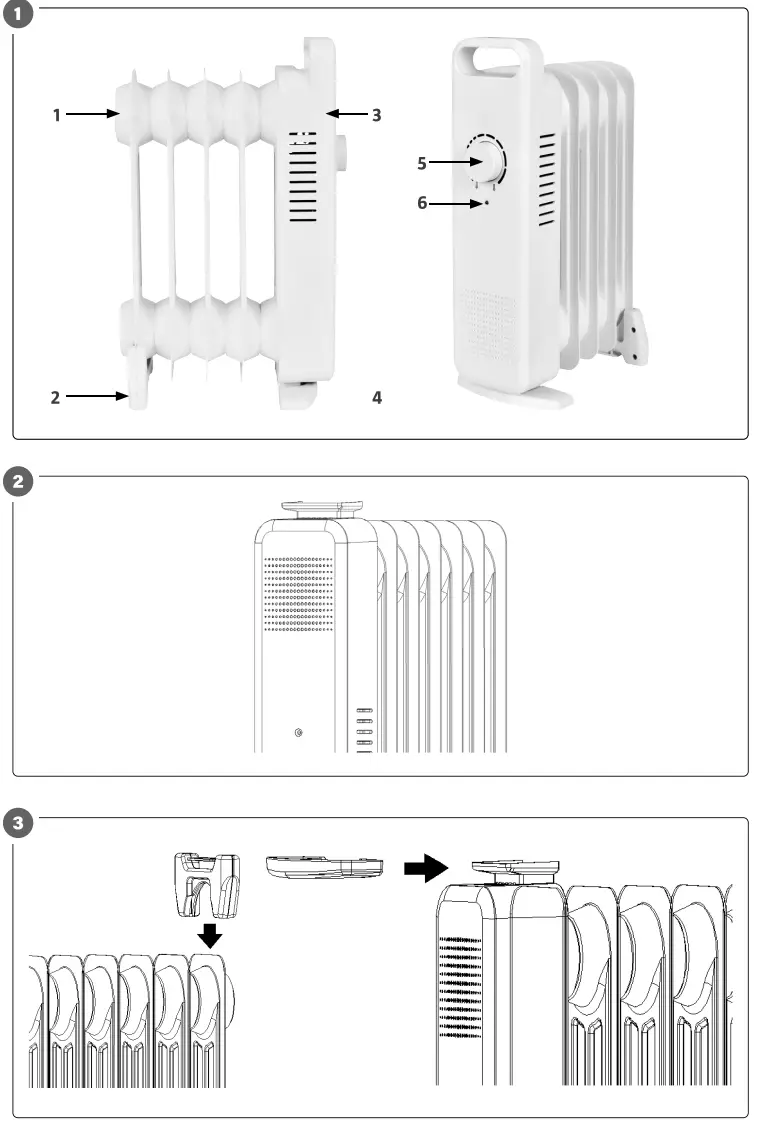 1

1
3
5
6
2
4

2

3