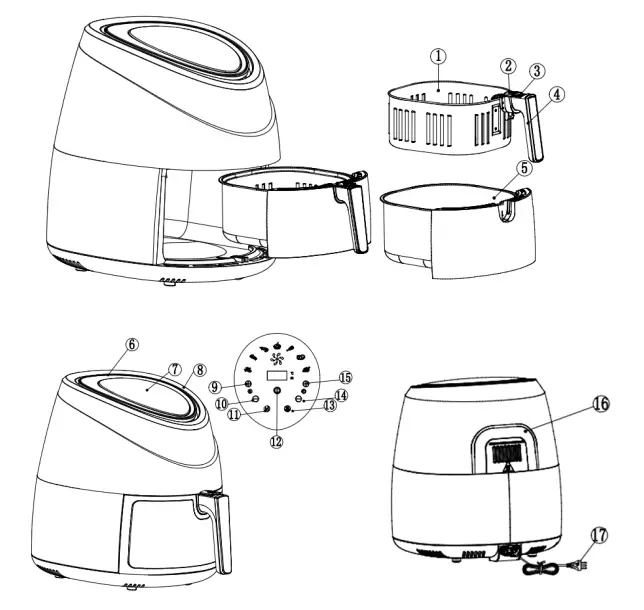 ①
②
③
④
⑤
⑥
⑦
⑧
⑨
⑩
⑪
⑫
⑬
⑭
⑮
⑯
⑰