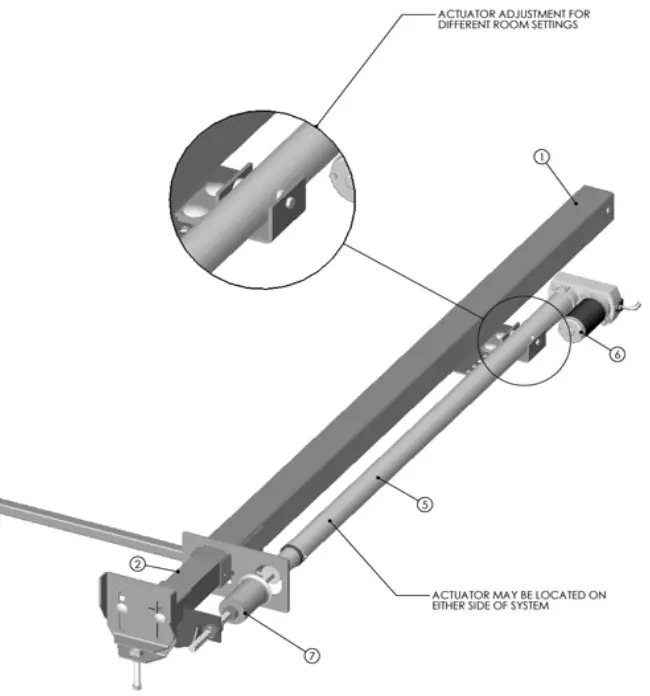 ACTUATOR ADJUSTMENT FOR DIFFERENT ROOM SETTINGS

1

6

5

2

ACTUATOR MAY BE LOCATED ON EITHER SIDE OF SYSTEM

7