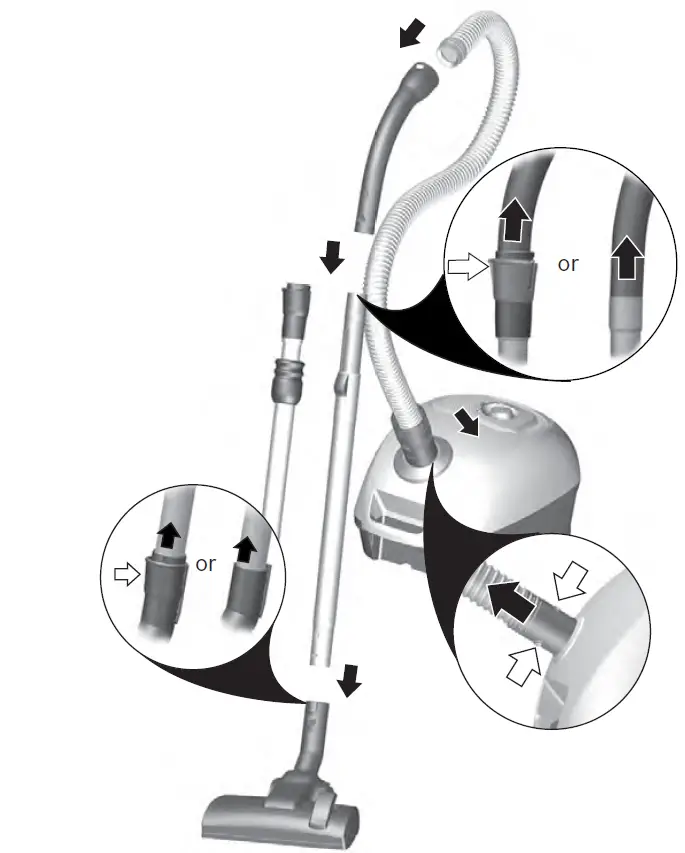 or

or