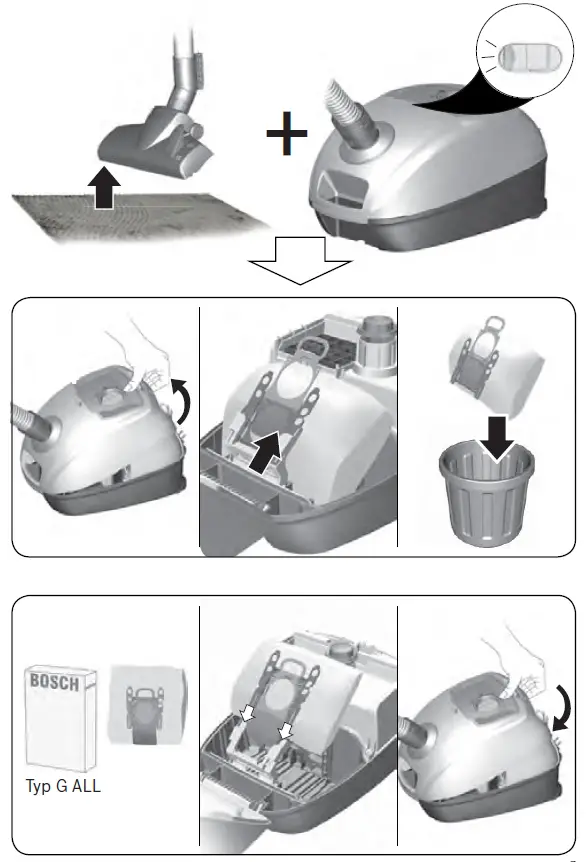 BOSCH

Typ G ALL