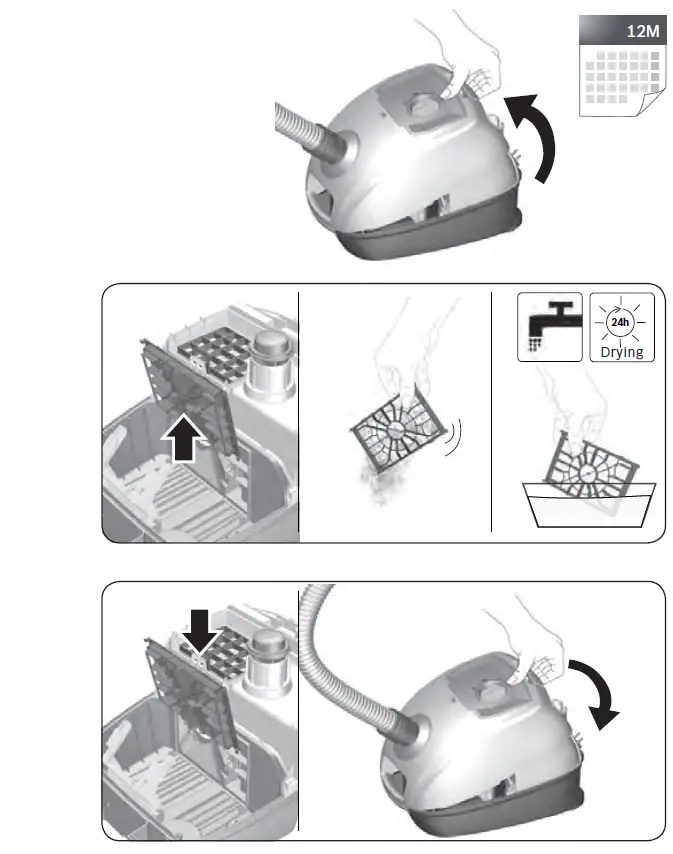 12M

24h
Drying