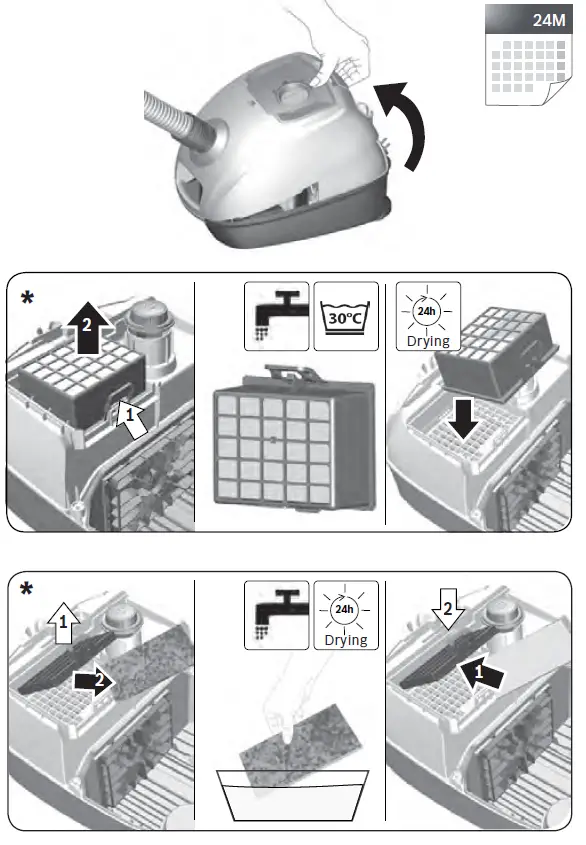 24M

*
2
1
30°C
24h
Drying

*
1
2
24h
Drying
2
1