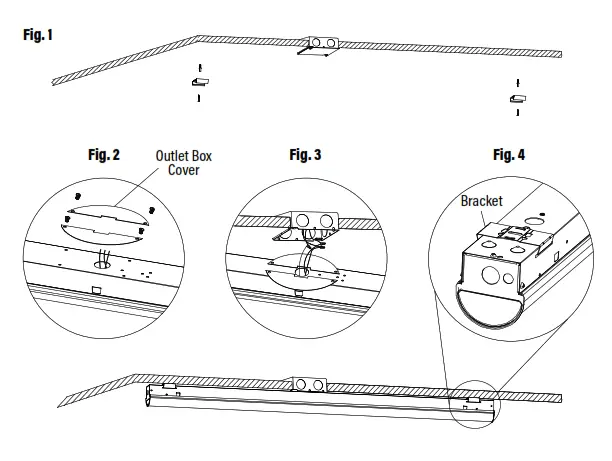 Fig. 1

Fig. 2
Outlet Box Cover

Fig. 3

Fig. 4
Bracket