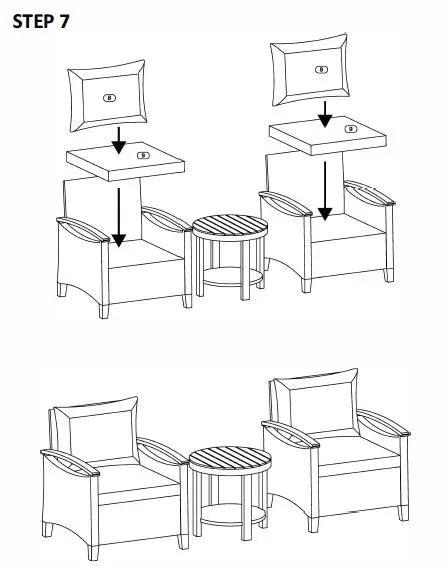 STEP 7

8

9

8

9