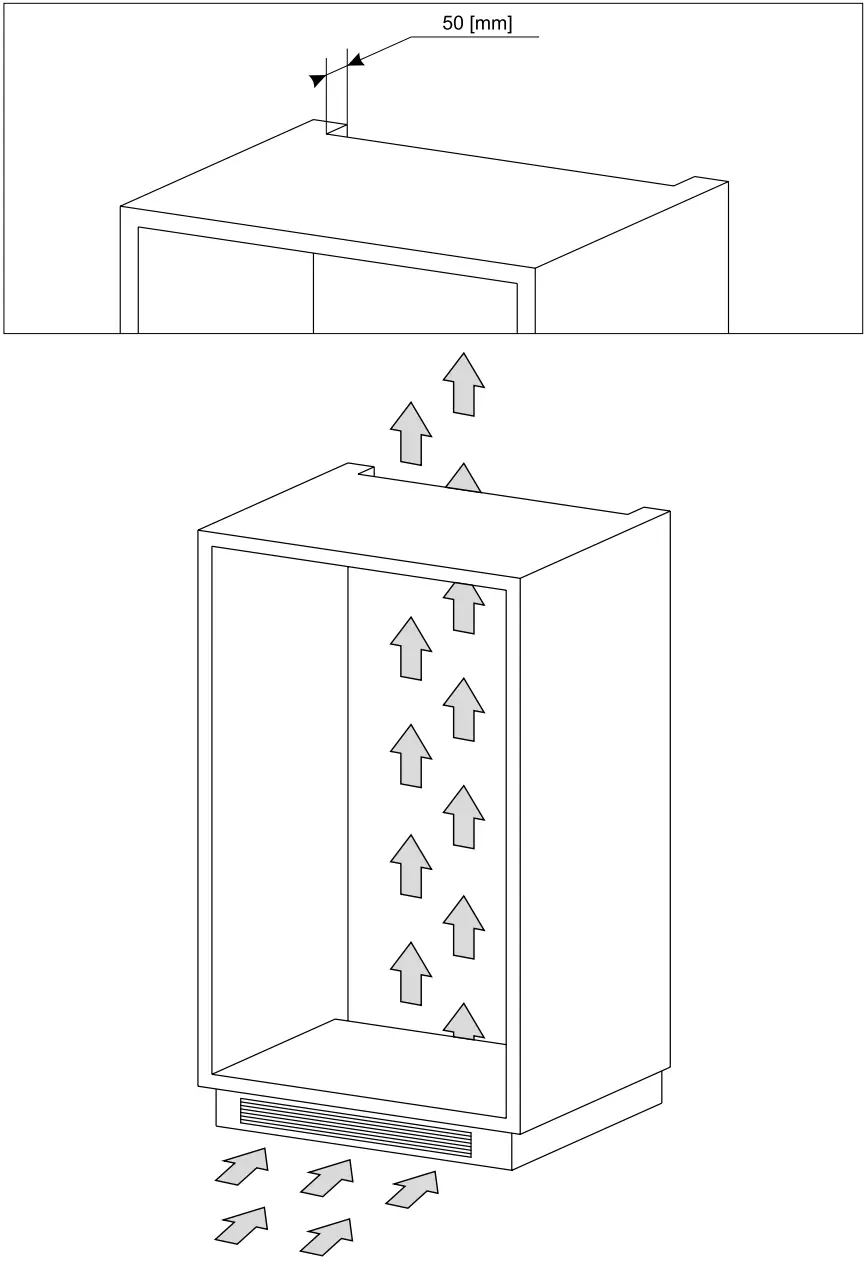 50 [mm]