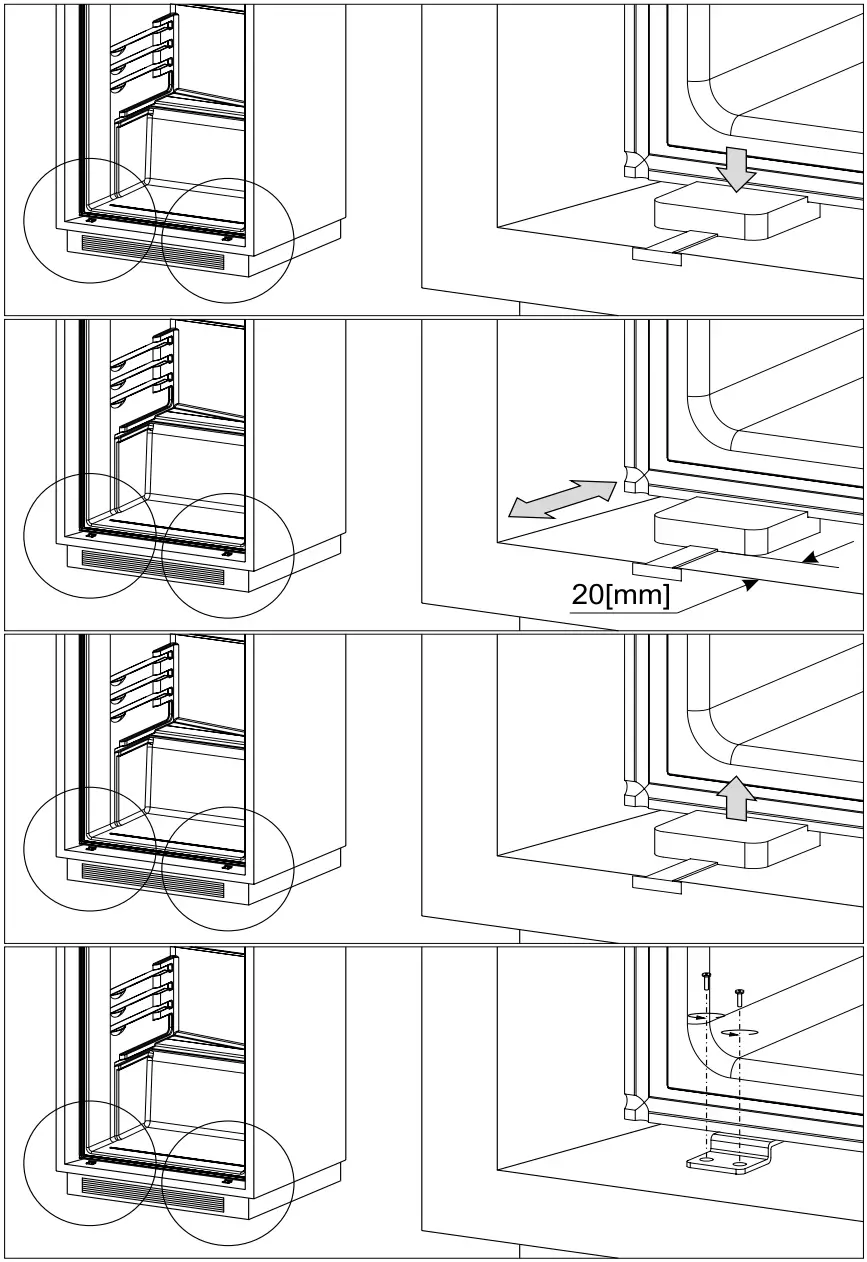 20[mm]