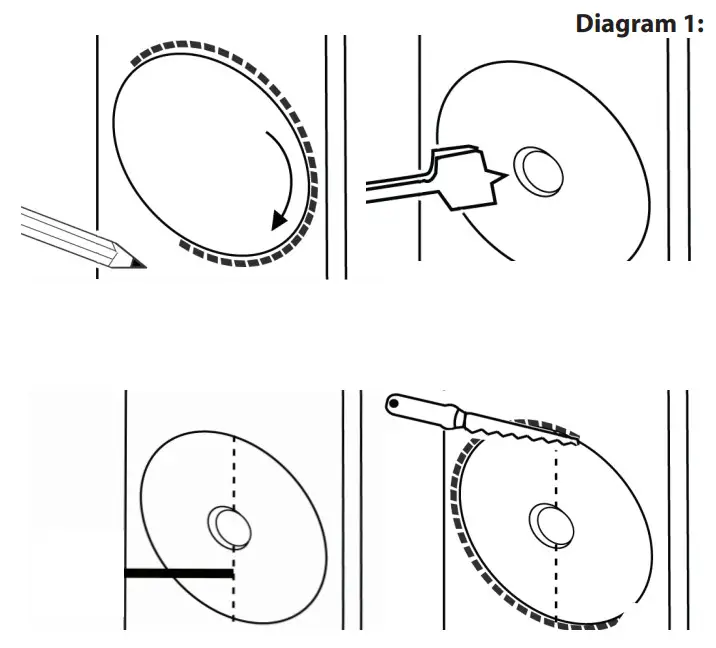 Diagram 1: