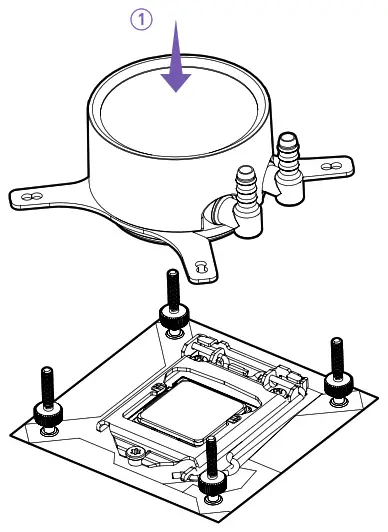 1