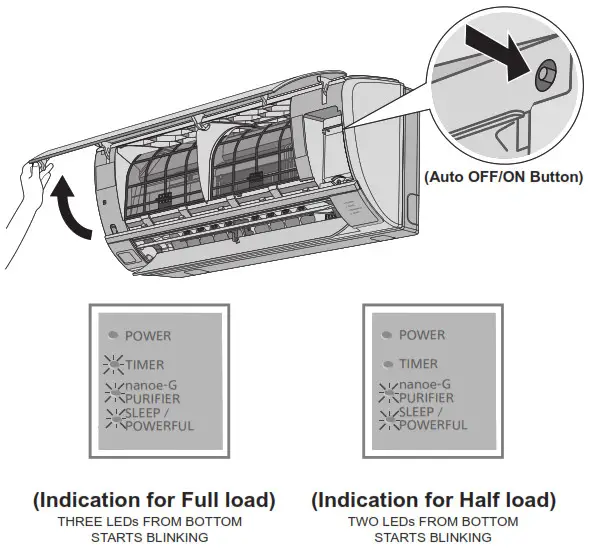 (Auto OFF/ON Button)

POWER
TIMER
nanoe-G PURIFIER
SLEEP / POWERFUL

POWER
TIMER
nanoe-G PURIFIER
SLEEP / POWERFUL

(Indication for Full load)
THREE LEDs FROM BOTTOM STARTS BLINKING

(Indication for Half load)
TWO LEDs FROM BOTTOM STARTS BLINKING