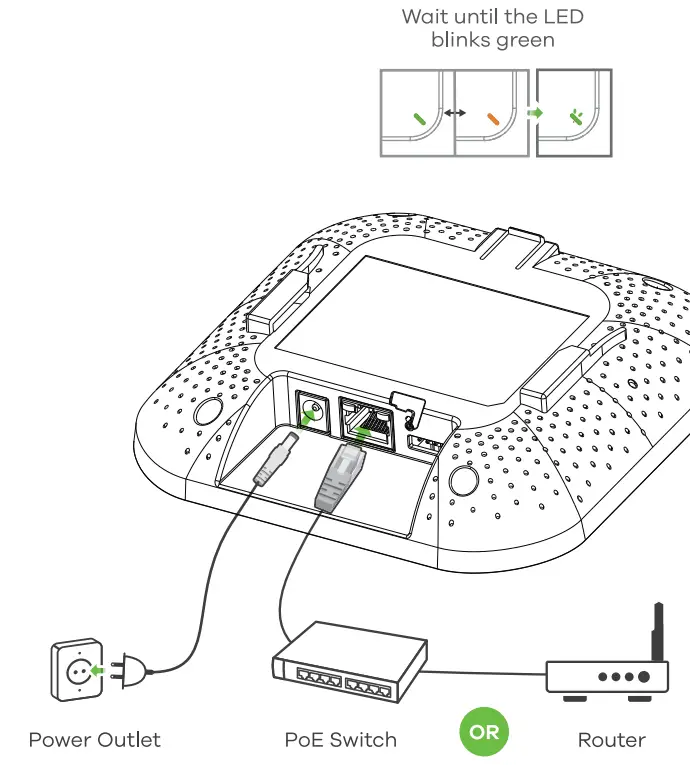 Wait until the LED blinks green

Power Outlet

PoE Switch

OR

Router