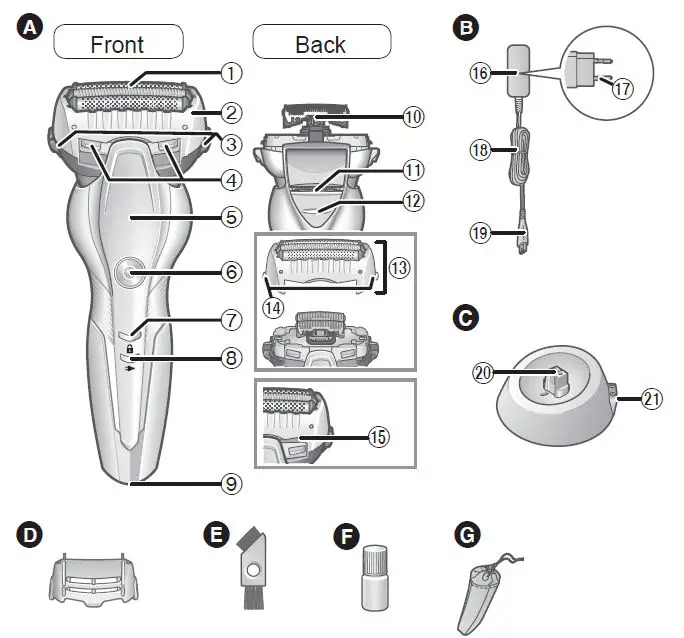 A

Front

Back

①
②
③
④
⑤
⑥
⑦
⑧
⑨
⑩
⑪
⑫
⑬
⑭
⑮

B

⑯
⑰
⑱
⑲

C

⑳
㉑

D

E

F

G