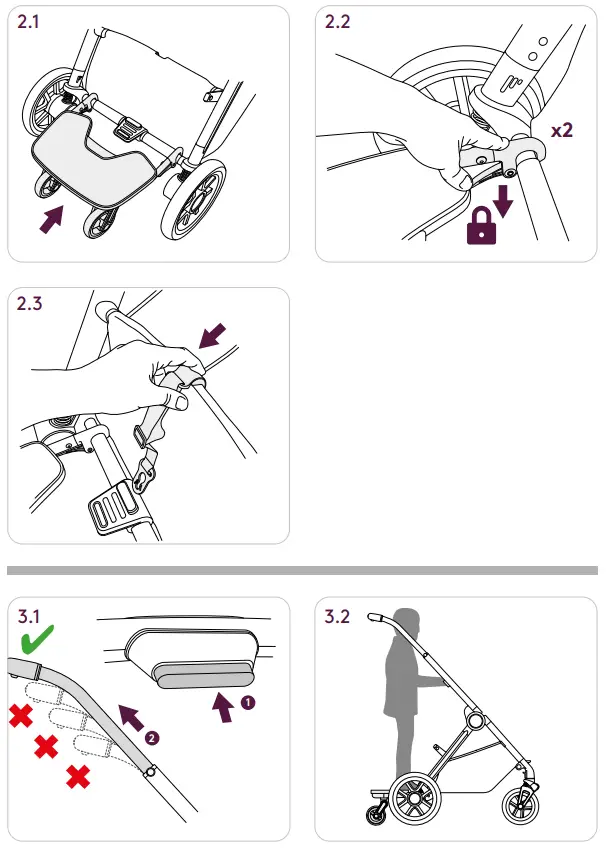 2.1

2.2

x2

2.3

3.1

1

2

3.2