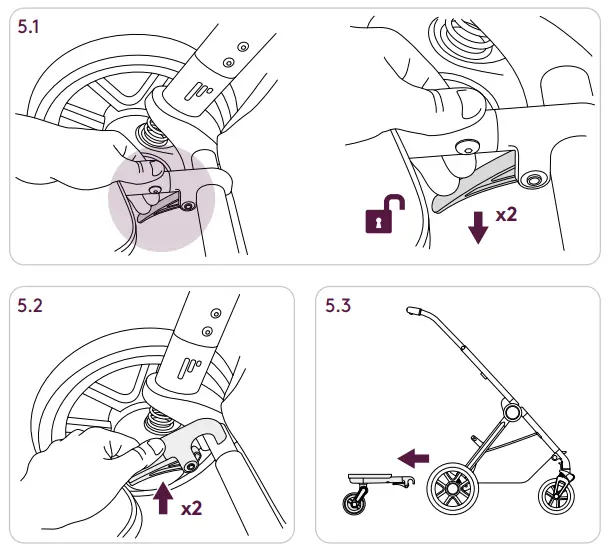 5.1

x2

5.2

x2

5.3