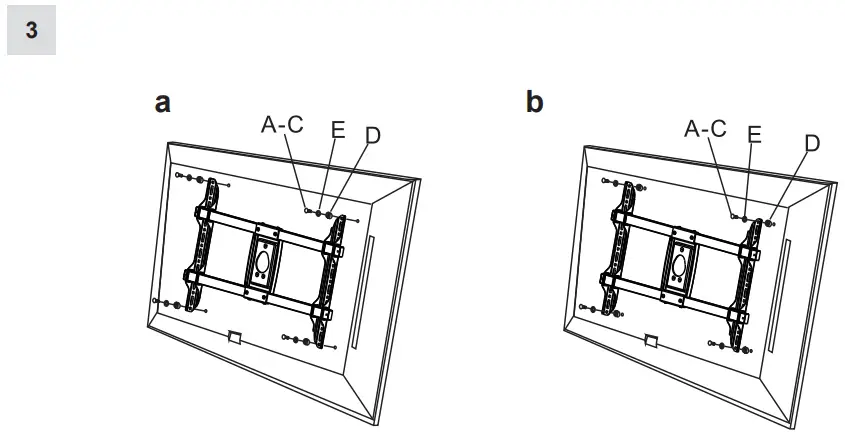 3

a

A-C E D

b

A-C E D