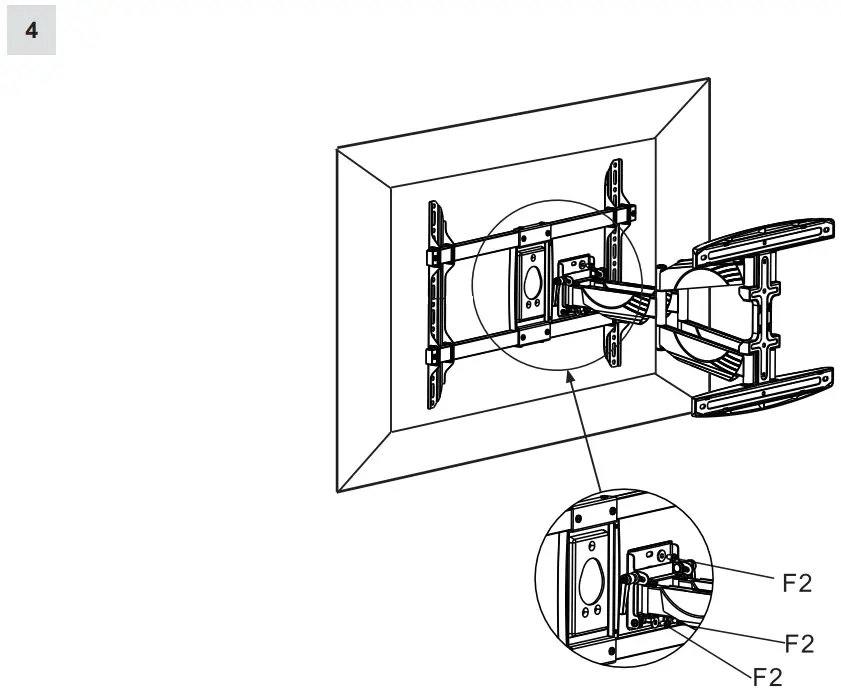 4

F2

F2

F2