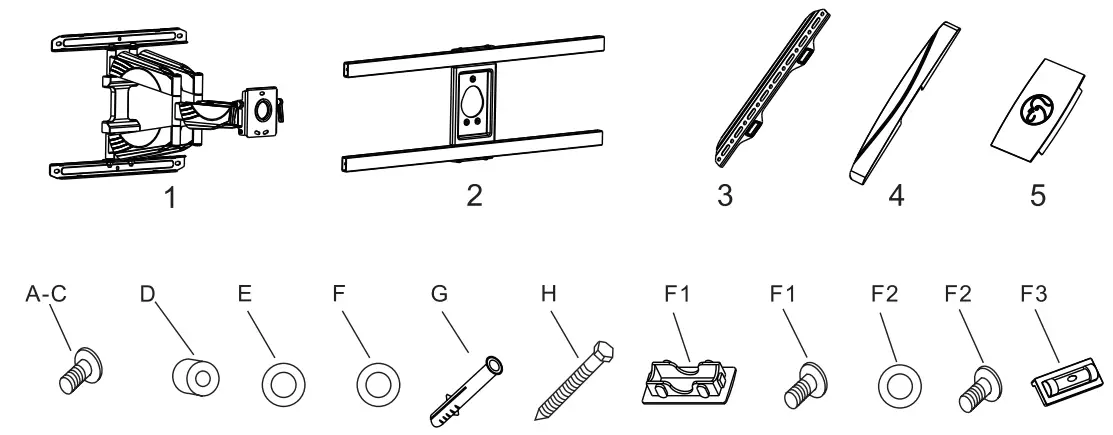 1 2 3 4 5

A-C D E F G H F1 F1 F2 F2 F3