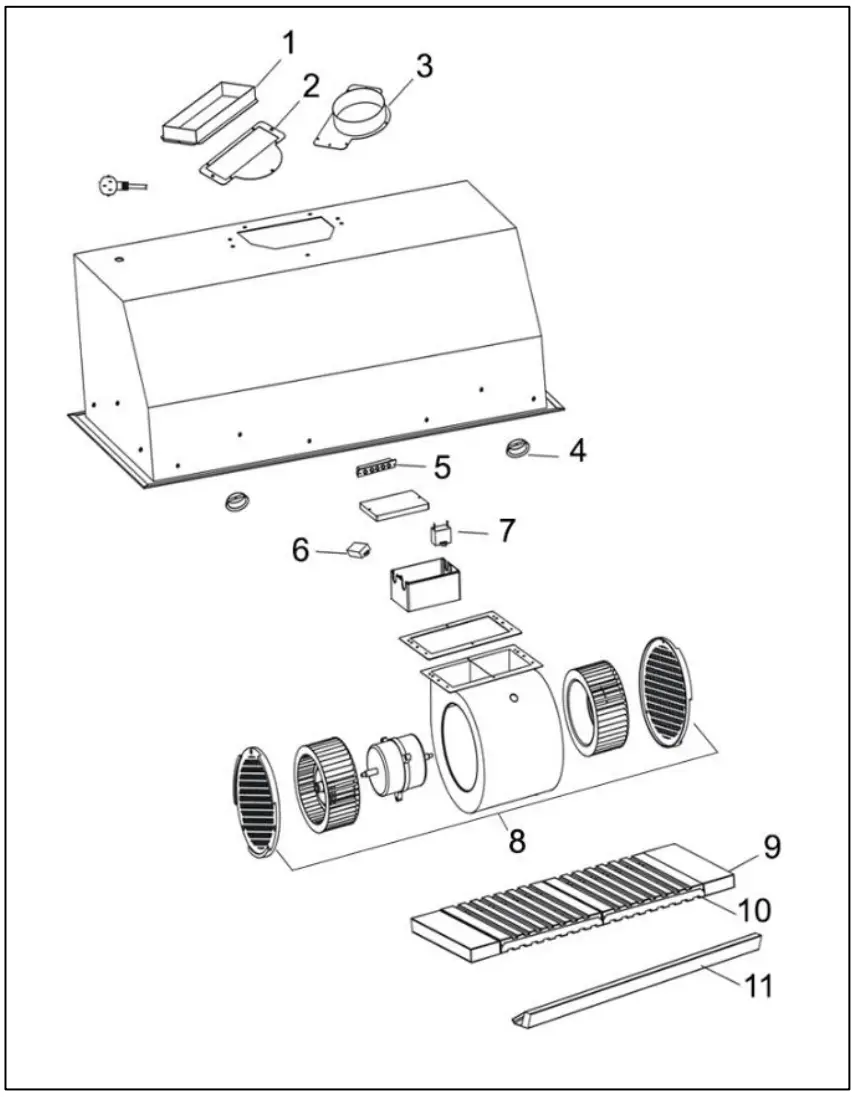 1
2
3
4
5
6
7
8
9
10
11