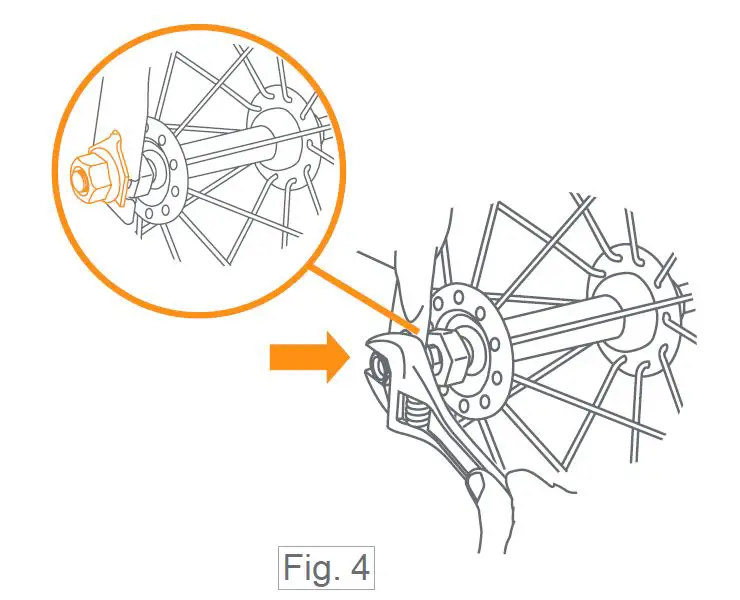 Fig. 4