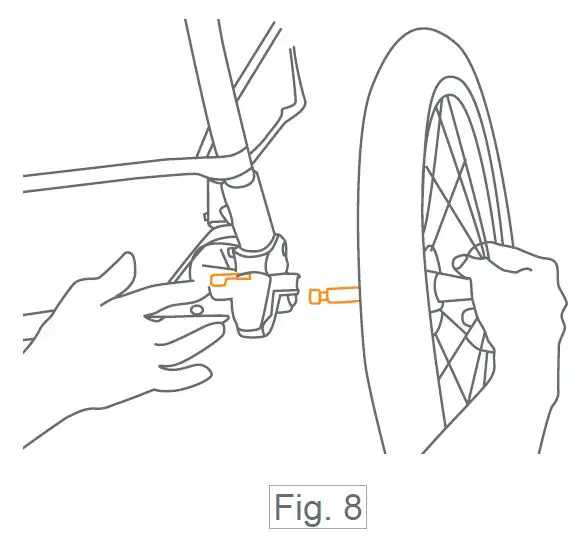 Fig. 8